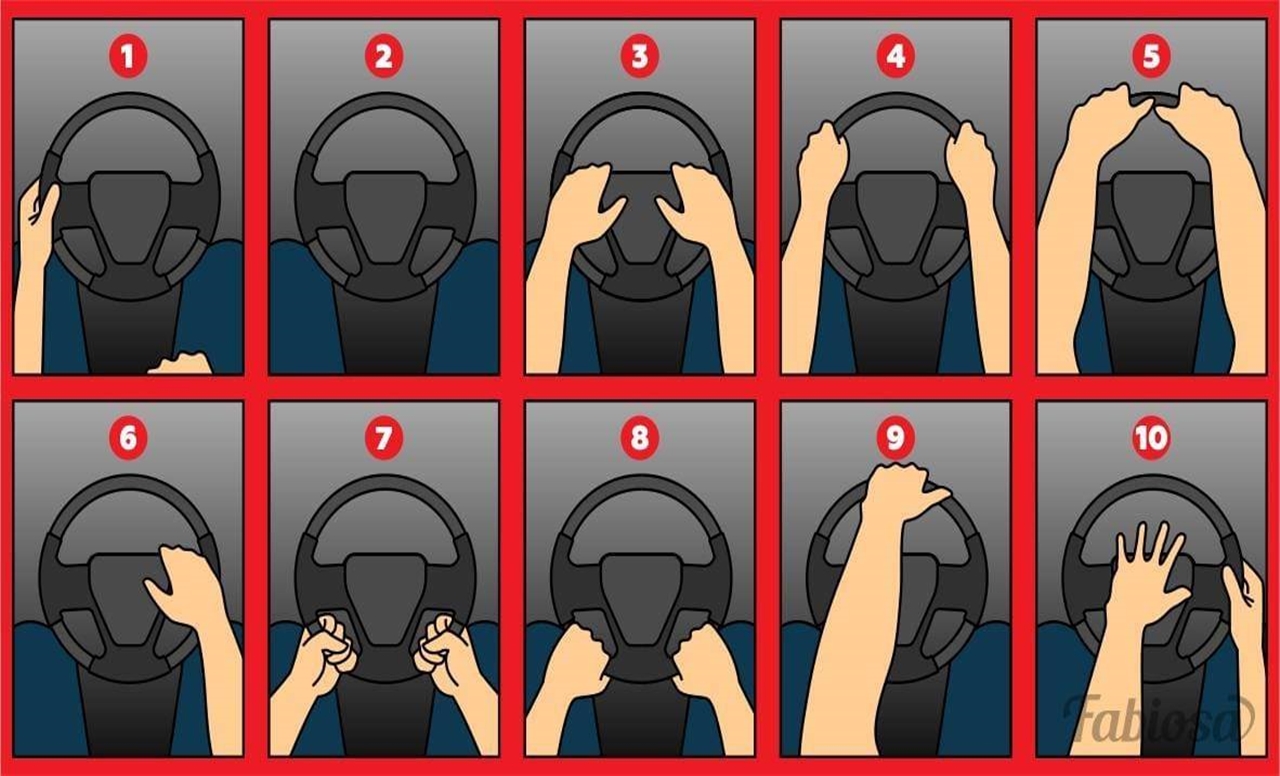 1

2

3

4

5

6

7

8

9

10

Fabiosa